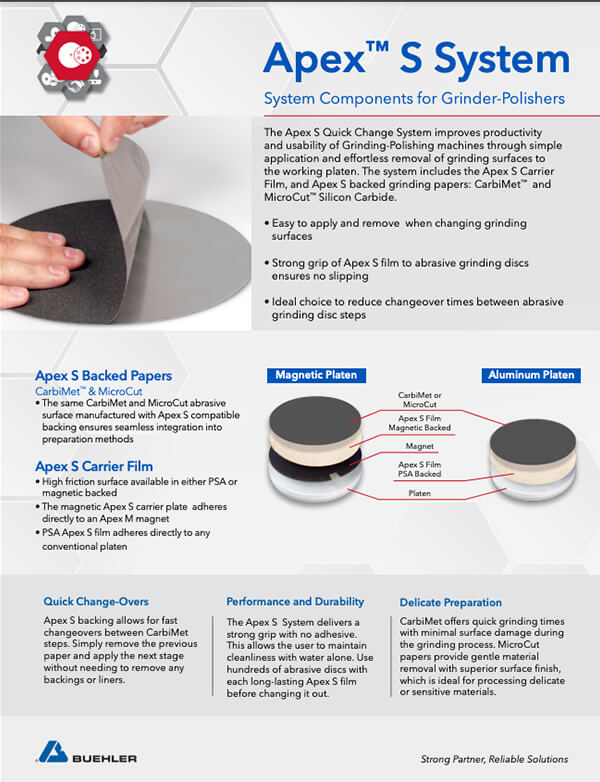 Apex™ S System

System Components for Grinder-Polishers

The Apex S Quick Change System improves productivity and usability of Grinding-Polishing machines through simple application and effortless removal of grinding surfaces to the working platen. The system includes the Apex S Carrier Film, and Apex S backed grinding papers: CarbiMet™ and MicroCut™ Silicon Carbide.

• Easy to apply and remove when changing grinding surfaces

• Strong grip of Apex S film to abrasive grinding discs ensures no slipping

• Ideal choice to reduce changeover times between abrasive grinding disc steps

Apex S Backed Papers

CarbiMet™ & MicroCut

• The same CarbiMet and MicroCut abrasive surface manufactured with Apex S compatible backing ensures seamless integration into preparation methods

Apex S Carrier Film

• High friction surface available in either PSA or magnetic backed

• The magnetic Apex S carrier plate adheres directly to an Apex M magnet

• PSA Apex S film adheres directly to any conventional platen

Magnetic Platen

Aluminum Platen

CarbiMet or MicroCut

Apex S Film Magnetic Backed

Magnet

Apex S Film PSA Backed

Platen

Quick Change-Overs

Apex S backing allows for fast changeovers between CarbiMet steps. Simply remove the previous paper and apply the next stage without needing to remove any backings or liners.

Performance and Durability

The Apex S System delivers a strong grip with no adhesive. This allows the user to maintain cleanliness with water alone. Use hundreds of abrasive discs with each long-lasting Apex S film before changing it out.

Delicate Preparation

CarbiMet offers quick grinding times with minimal surface damage during the grinding process. MicroCut papers provide gentle material removal with superior surface finish, which is ideal for processing delicate or sensitive materials.

BUEHLER

Strong Partner, Reliable Solutions